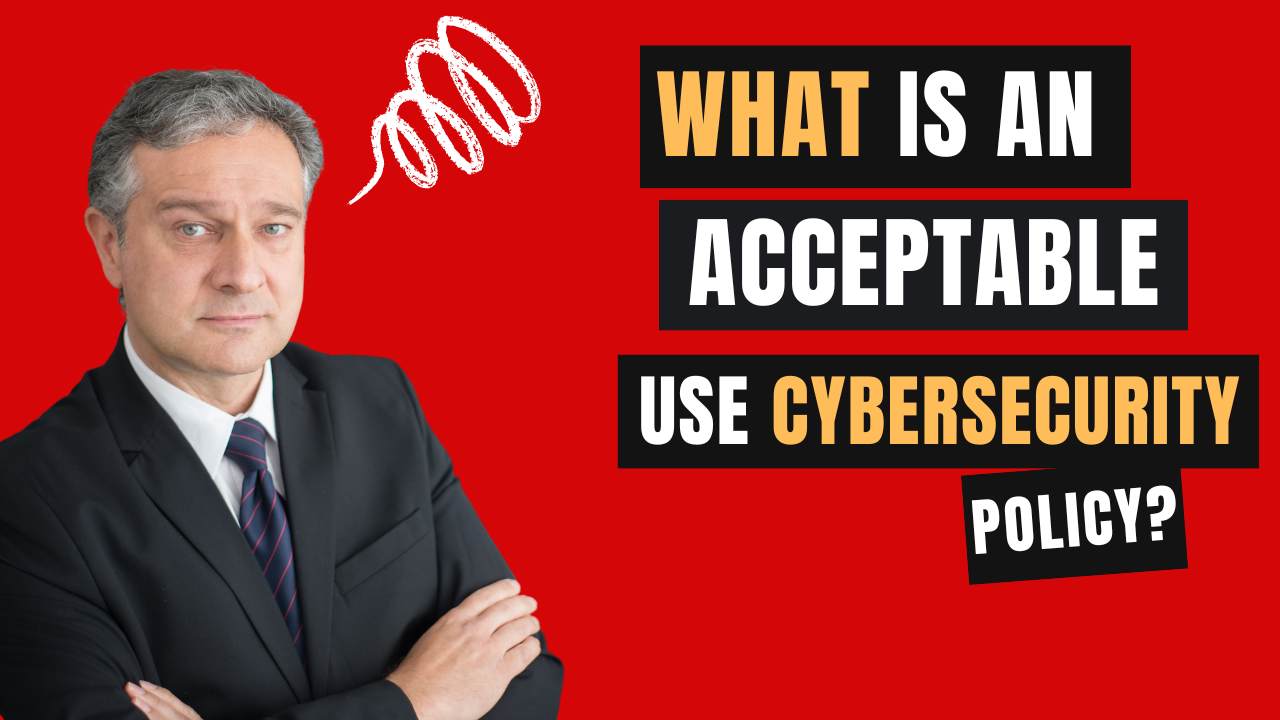 WHAT IS AN ACCEPTABLE USE CYBERSECURITY POLICY?