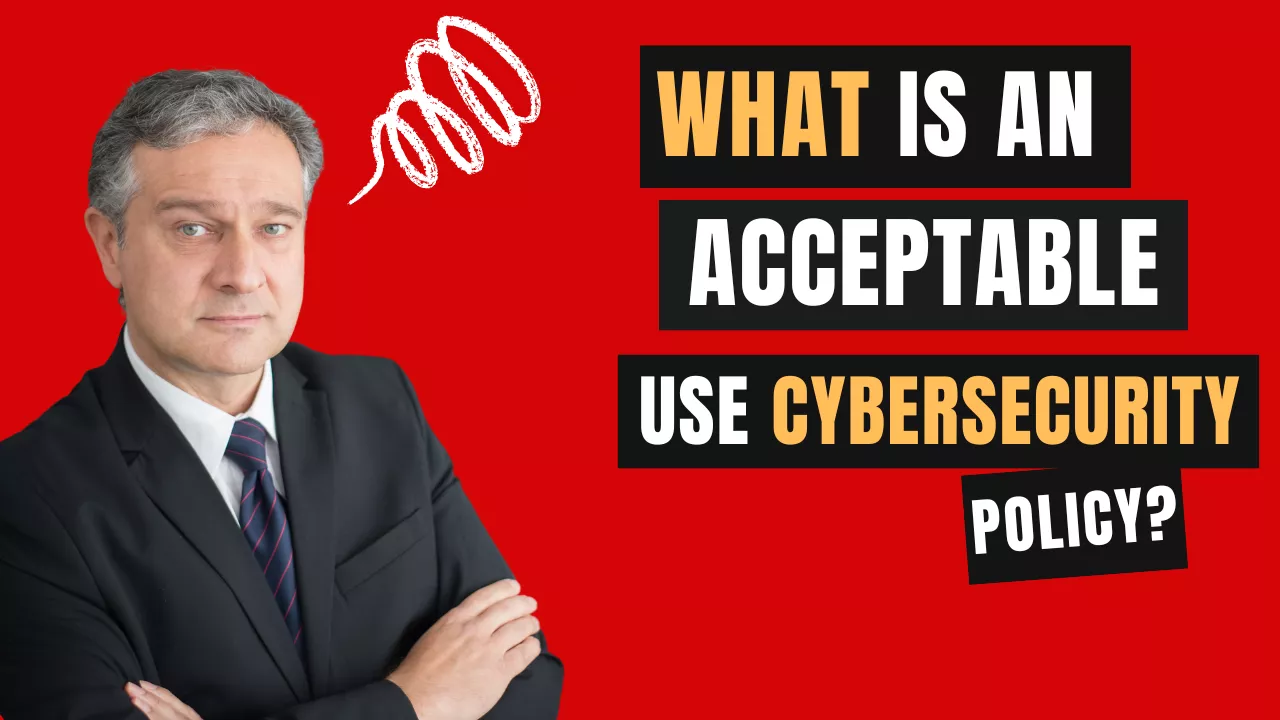 WHAT IS AN ACCEPTABLE USE CYBERSECURITY POLICY?